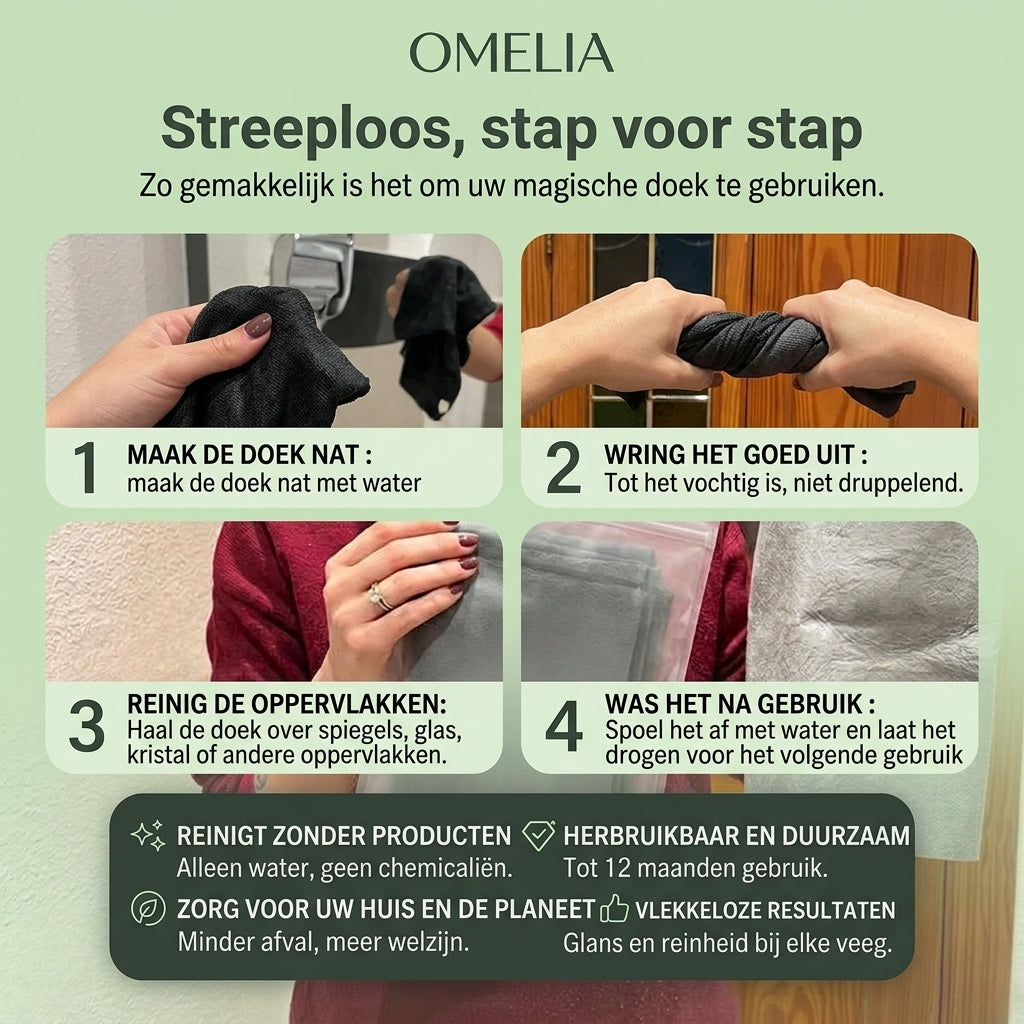 OMELIA

Streeploos, stap voor stap

Zo gemakkelijk is het om uw magische doek te gebruiken.

1 MAAK DE DOEK NAT :
maak de doek nat met water

2 WRING HET GOED UIT :
Tot het vochtig is, niet druppelend.

3 REINIG DE OPPERVLAKKEN:
Haal de doek over spiegels, glas, kristal of andere oppervlakken.

4 WAS HET NA GEBRUIK :
Spoel het af met water en laat het drogen voor het volgende gebruik

REINIGT ZONDER PRODUCTEN
Alleen water, geen chemicaliën.

HERBRUIKBAAR EN DUURZAAM
Tot 12 maanden gebruik.

ZORG VOOR UW HUIS EN DE PLANEET
Minder afval, meer welzijn.

VLEKKELOZE RESULTATEN
Glans en reinheid bij elke veeg.